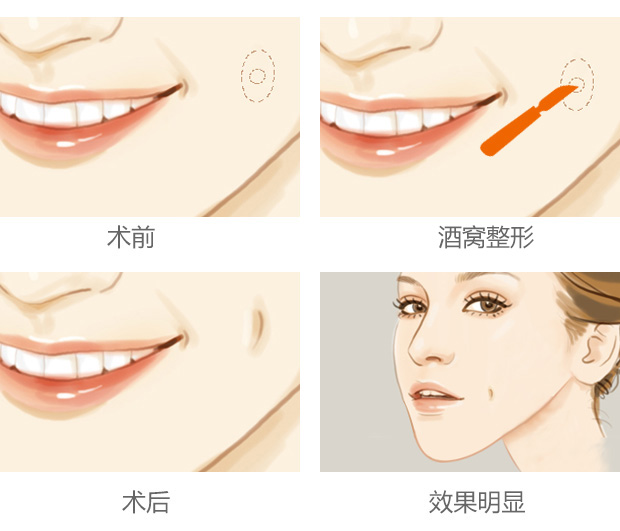 术前

酒窝整形

术后

效果明显